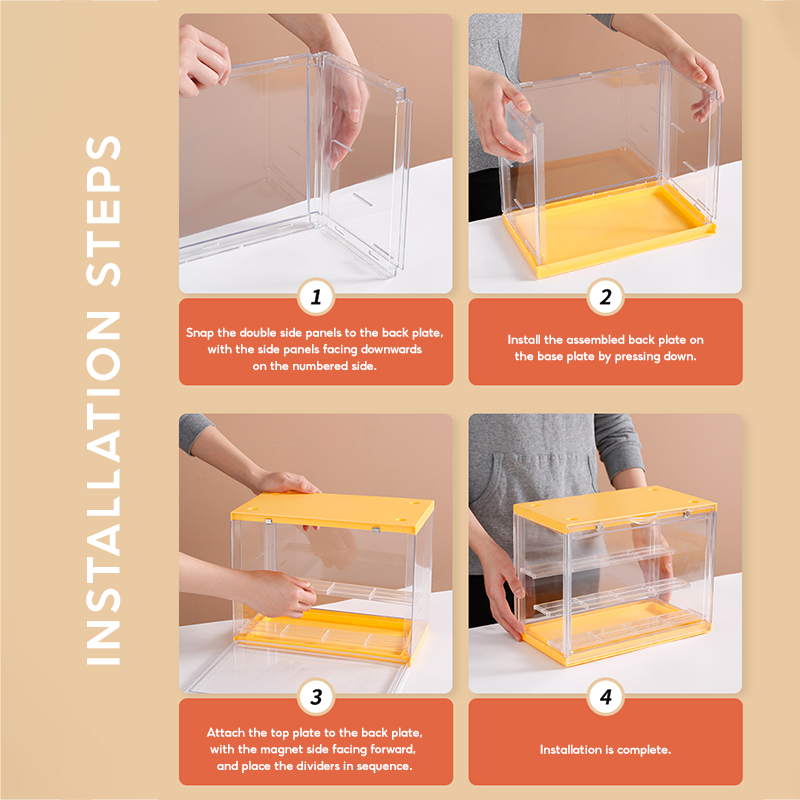 INSTALLATION STEPS

1

Snap the double side panels to the back plate, with the side panels facing downwards on the numbered side.

2

Install the assembled back plate on the base plate by pressing down.

3

Attach the top plate to the back plate, with the magnet side facing forward, and place the dividers in sequence.

4

Installation is complete.